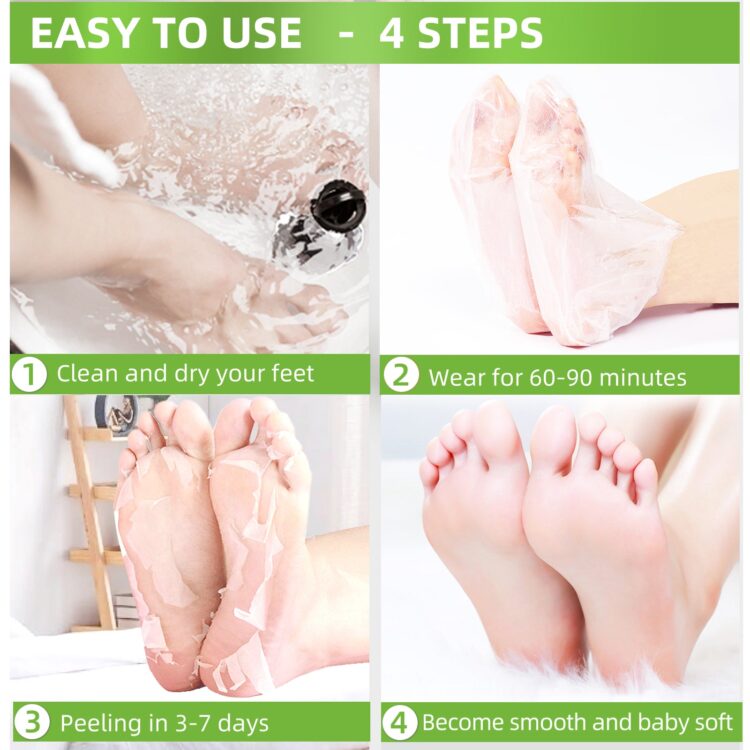 EASY TO USE - 4 STEPS

1 Clean and dry your feet

2 Wear for 60-90 minutes

3 Peeling in 3-7 days

4 Become smooth and baby soft